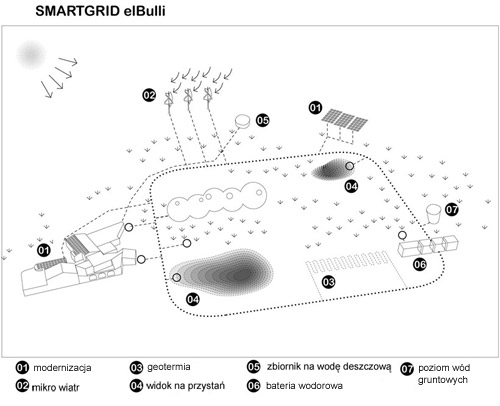 SMARTGRID elBulli

02

05

01

04

07

01

06

03

04

01 modernizacja
02 mikro wiatr
03 geotermia
04 widok na przystań
05 zbiornik na wodę deszczową
06 bateria wodorowa
07 poziom wód gruntowych